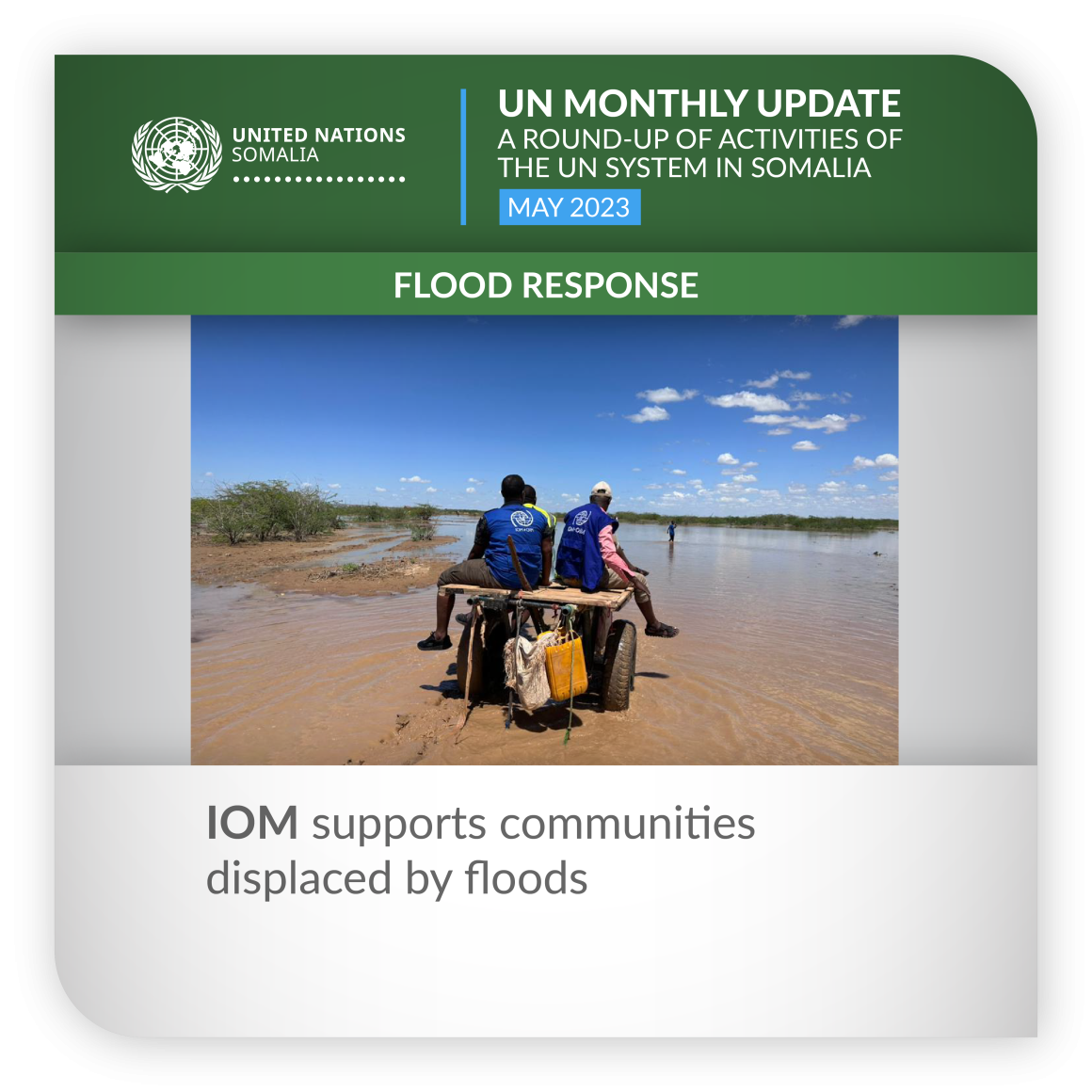 UNITED NATIONS
SOMALIA

UN MONTHLY UPDATE
A ROUND-UP OF ACTIVITIES OF THE UN SYSTEM IN SOMALIA
MAY 2023

FLOOD RESPONSE

IOM supports communities displaced by floods